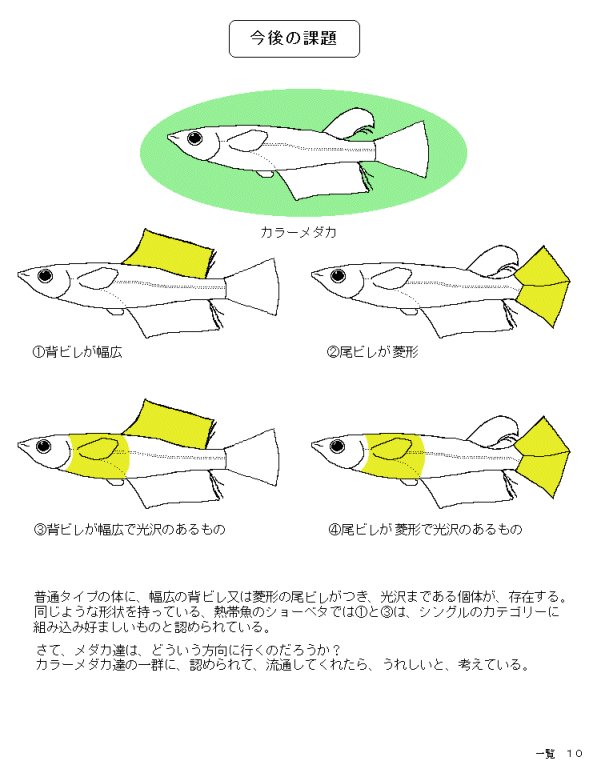 今後の課題

カラーメダカ

①背ビレが幅広

②尾ビレが菱形

③背ビレが幅広で光沢のあるもの

④尾ビレが菱形で光沢のあるもの

普通タイプの体に、幅広の背ビレ又は菱形の尾ビレがつき、光沢まである個体が、存在する。同じような形状を持っている、熱帯魚のショーベタでは①と③は、シングルのカテゴリーに組み込み好ましいものと認められている。

さて、メダカ達は、どういう方向に行くのだろうか？
カラーメダカ達の一群に、認められて、流通してくれたら、うれしいと、考えている。

一覧　10